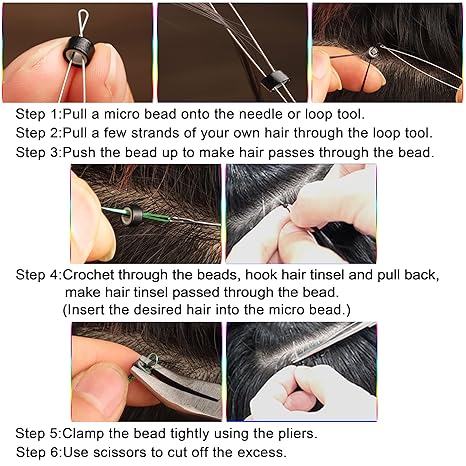 Step 1:Pull a micro bead onto the needle or loop tool.
Step 2:Pull a few strands of your own hair through the loop tool.
Step 3:Push the bead up to make hair passes through the bead.

Step 4:Crochet through the beads, hook hair tinsel and pull back, make hair tinsel passed through the bead. (Insert the desired hair into the micro bead.)

Step 5:Clamp the bead tightly using the pliers.
Step 6:Use scissors to cut off the excess.