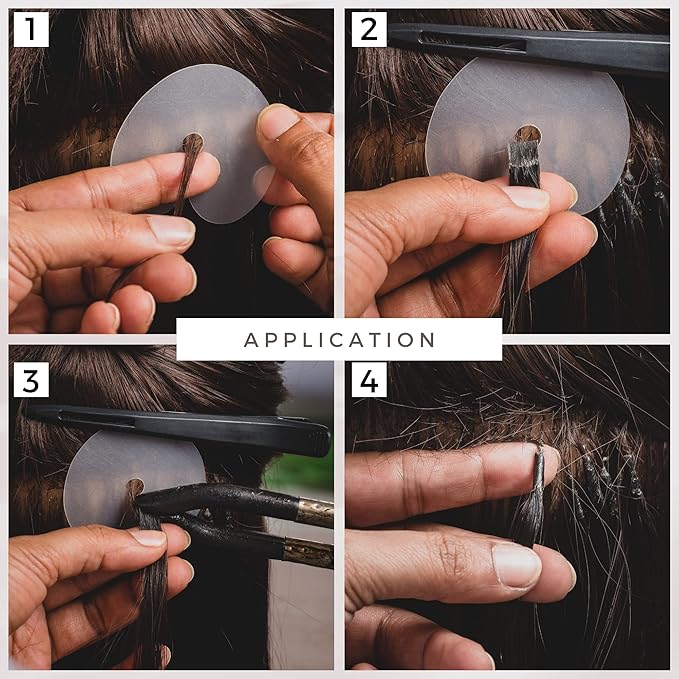 1

2

APPLICATION

3

4