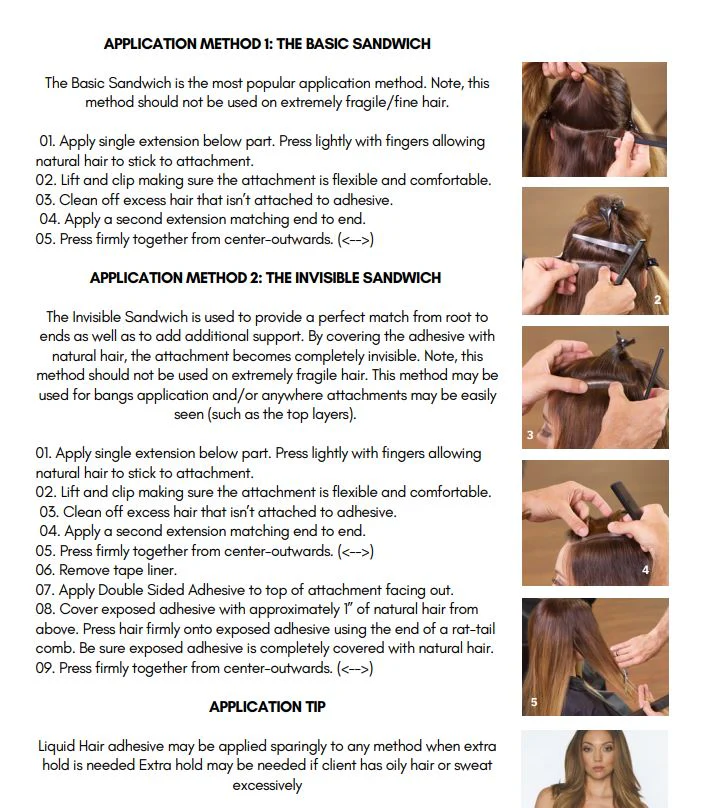 APPLICATION METHOD 1: THE BASIC SANDWICH

The Basic Sandwich is the most popular application method. Note, this method should not be used on extremely fragile/fine hair.

01. Apply single extension below part. Press lightly with fingers allowing natural hair to stick to attachment.
02. Lift and clip making sure the attachment is flexible and comfortable.
03. Clean off excess hair that isn't attached to adhesive.
04. Apply a second extension matching end to end.
05. Press firmly together from center-outwards. (<-->)

APPLICATION METHOD 2: THE INVISIBLE SANDWICH

The Invisible Sandwich is used to provide a perfect match from root to ends as well as to add additional support. By covering the adhesive with natural hair, the attachment becomes completely invisible. Note, this method should not be used on extremely fragile hair. This method may be used for bangs application and/or anywhere attachments may be easily seen (such as the top layers).

01. Apply single extension below part. Press lightly with fingers allowing natural hair to stick to attachment.
02. Lift and clip making sure the attachment is flexible and comfortable.
03. Clean off excess hair that isn't attached to adhesive.
04. Apply a second extension matching end to end.
05. Press firmly together from center-outwards. (<-->)
06. Remove tape liner.
07. Apply Double Sided Adhesive to top of attachment facing out.
08. Cover exposed adhesive with approximately 1" of natural hair from above. Press hair firmly onto exposed adhesive using the end of a rat-tail comb. Be sure exposed adhesive is completely covered with natural hair.
09. Press firmly together from center-outwards. (<-->)

APPLICATION TIP

Liquid Hair adhesive may be applied sparingly to any method when extra hold is needed Extra hold may be needed if client has oily hair or sweat excessively

2

3

4

5